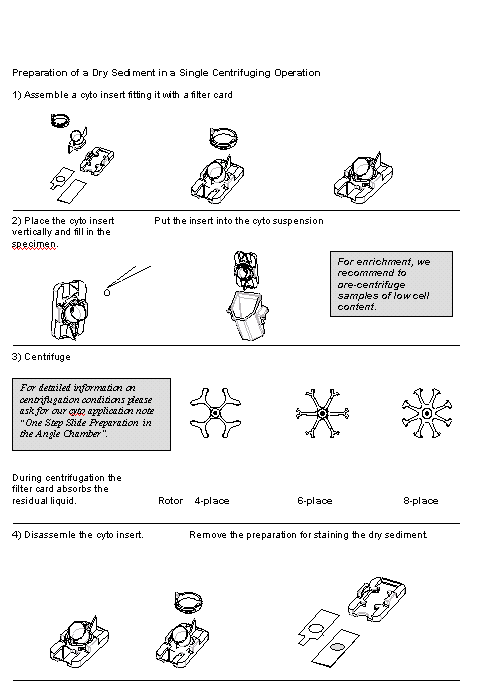 Preparation of a Dry Sediment in a Single Centrifuging Operation

1) Assemble a cyto insert fitting it with a filter card

2) Place the cyto insert vertically and fill in the specimen.

Put the insert into the cyto suspension

For enrichment, we recommend to are-centrifuge samples of low cell content.

3) Centrifuge

For detailed information on centrifugation conditions please ask for our cyto application note "One Step Slide Preparation in the Angle Chamber".

During centrifugation the filter card absorbs the residual liquid.

Rotor 4-place 6-place 8-place

4) Disassemle the cyto insert.

Remove the preparation for staining the dry sediment.